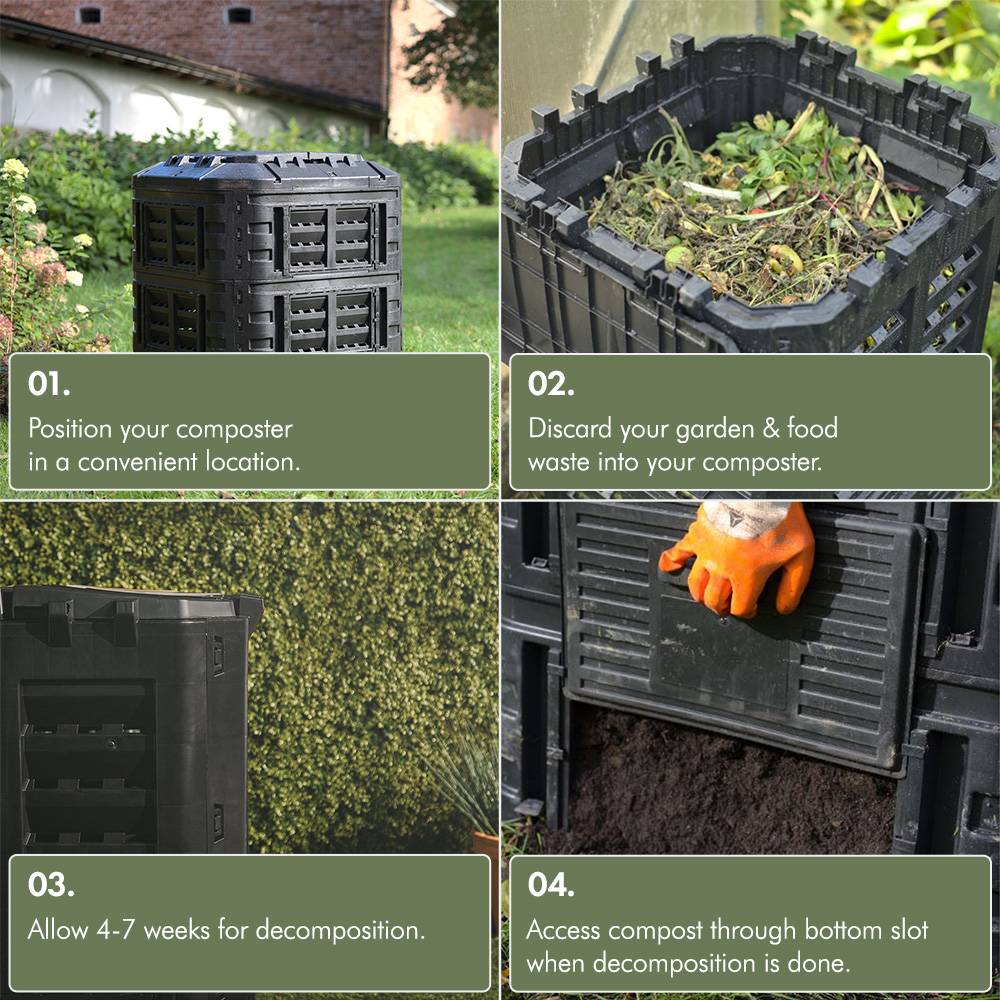 01.
Position your composter in a convenient location.

02.
Discard your garden & food waste into your composter.

03.
Allow 4-7 weeks for decomposition.

04.
Access compost through bottom slot when decomposition is done.