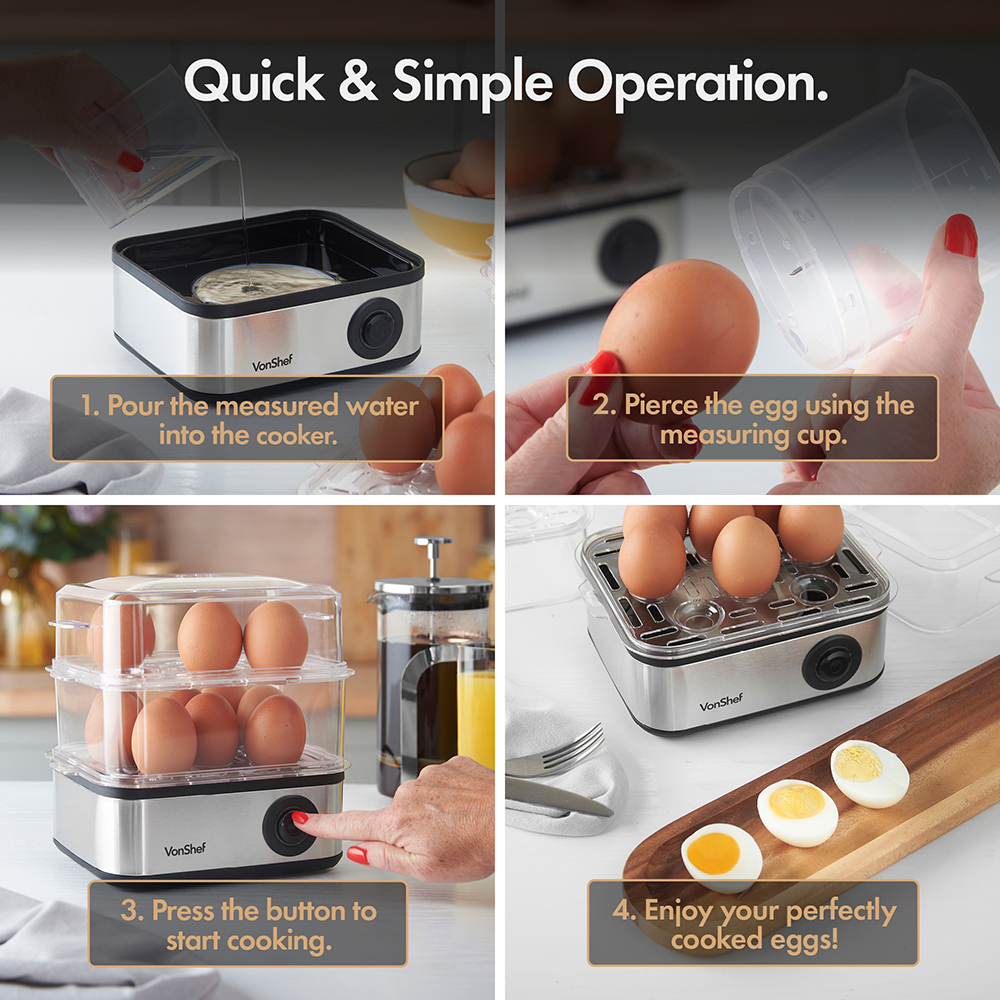 Quick & Simple Operation.

VonShef

1. Pour the measured water into the cooker.

2. Pierce the egg using the measuring cup.

VonShef

3. Press the button to start cooking.

VonShef

4. Enjoy your perfectly cooked eggs!