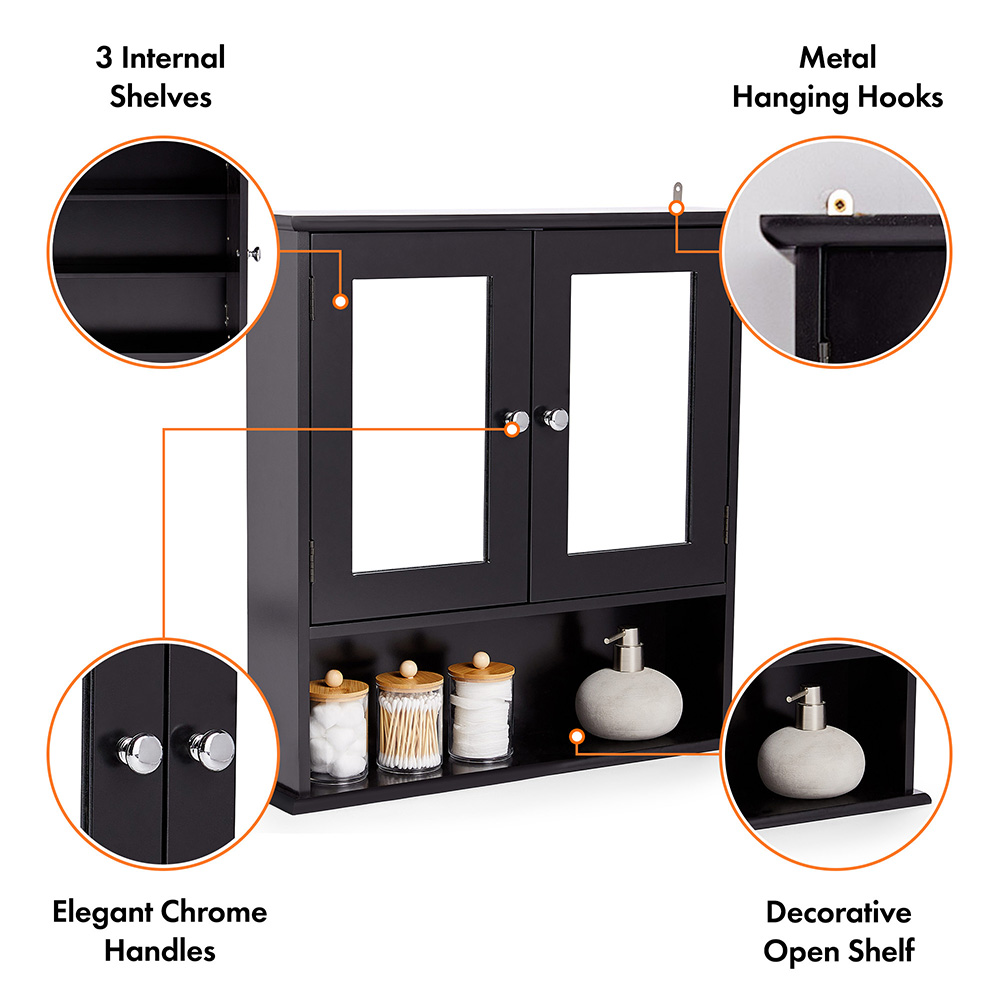 3 Internal Shelves

Metal Hanging Hooks

Elegant Chrome Handles

Decorative Open Shelf